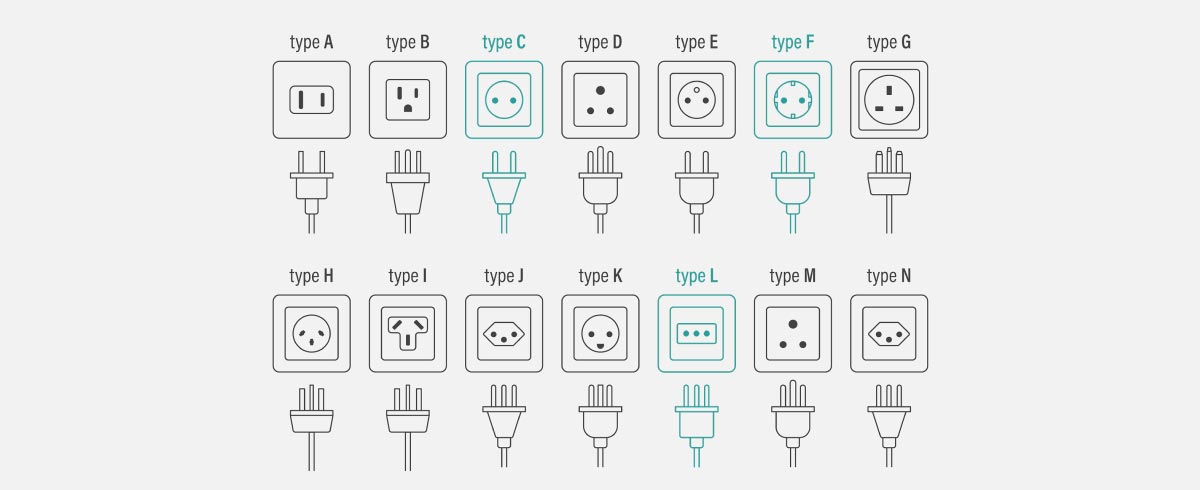 type A type B type C type D type E type F type G

type H type I type J type K type L type M type N